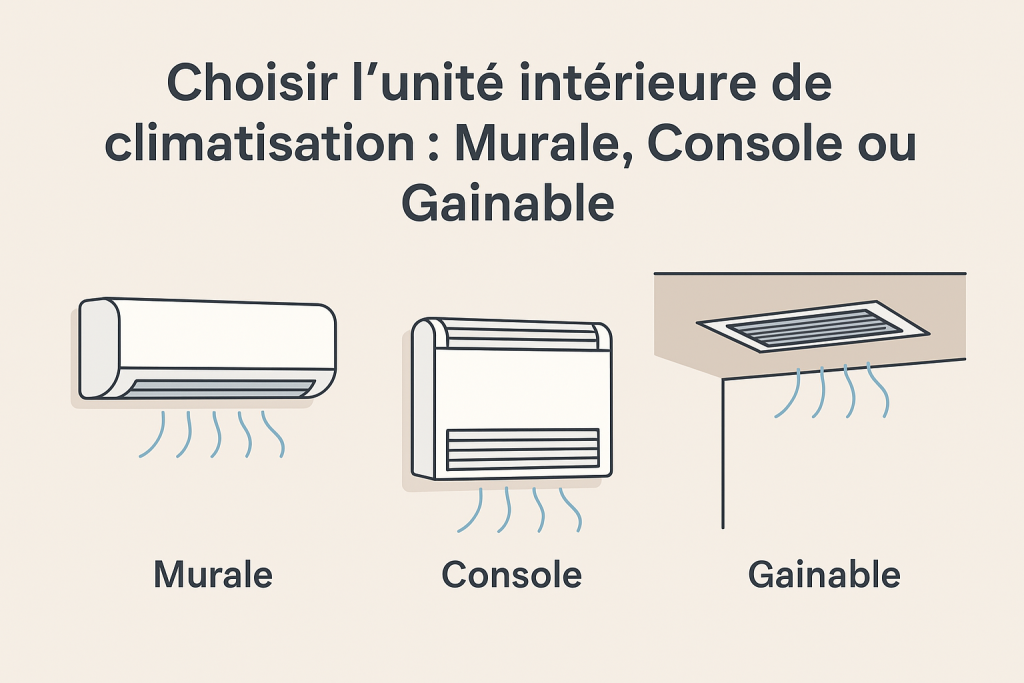 Choisir l’unité intérieure de climatisation : Murale, Console ou Gainable

Murale

Console

Gainable