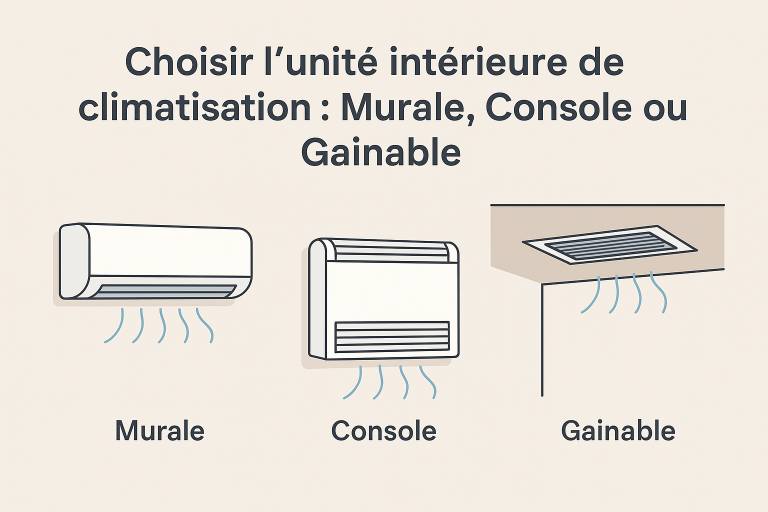 Choisir l’unité intérieure de climatisation : Murale, Console ou Gainable

Murale

Console

Gainable